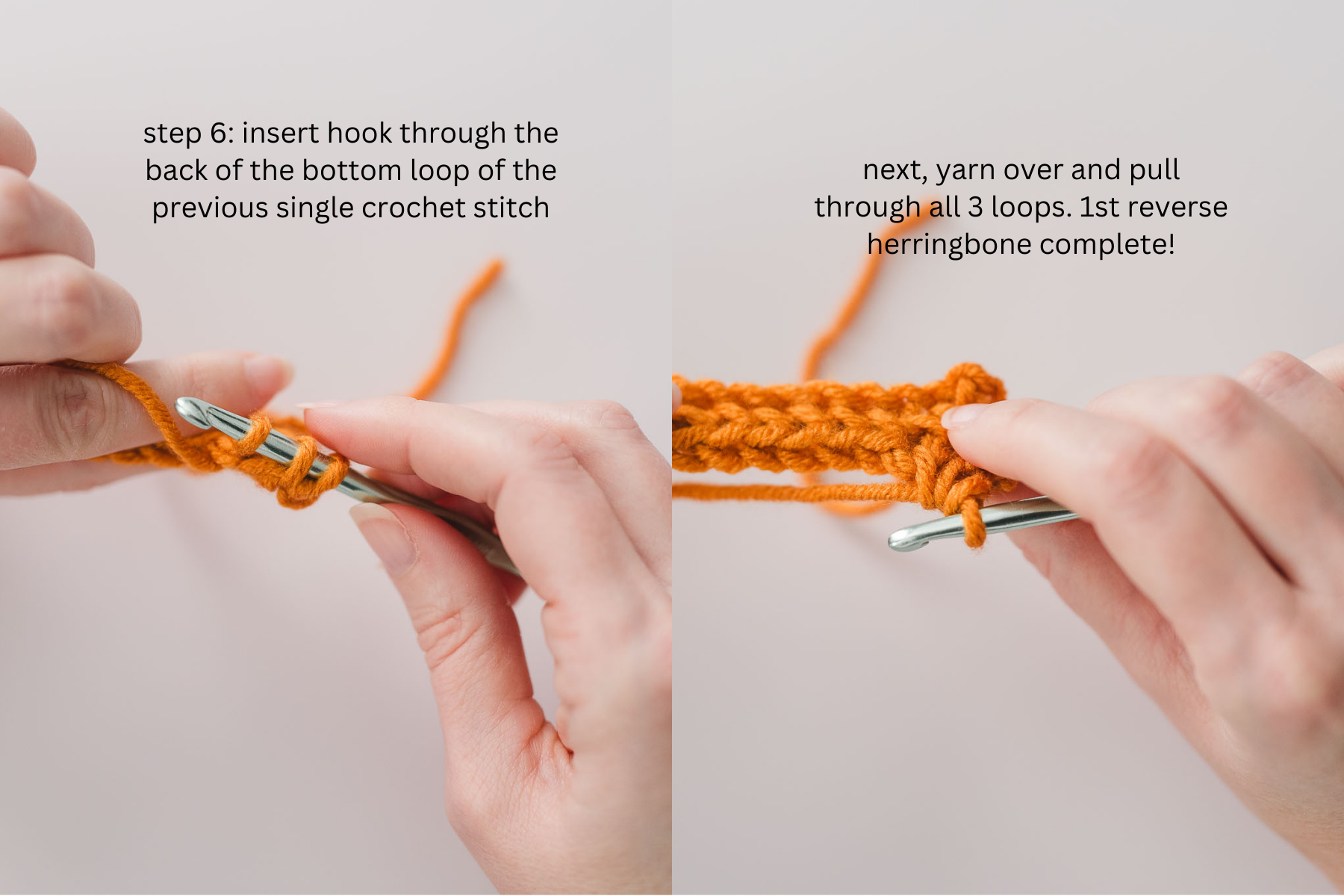 step 6: insert hook through the back of the bottom loop of the previous single crochet stitch

next, yarn over and pull through all 3 loops. 1st reverse herringbone complete!